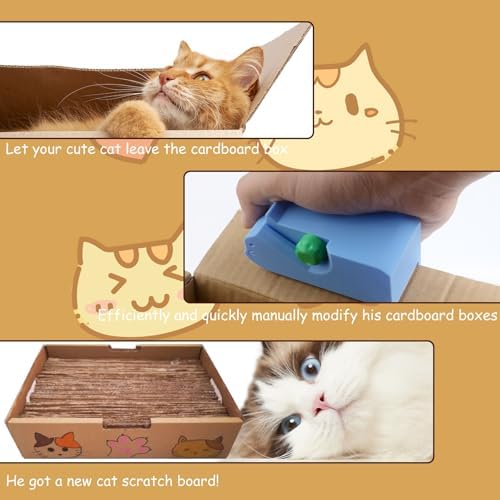 Let your cute cat leave the cardboard box

Efficiently and quickly manually modify his cardboard boxes

He got a new cat scratch board!